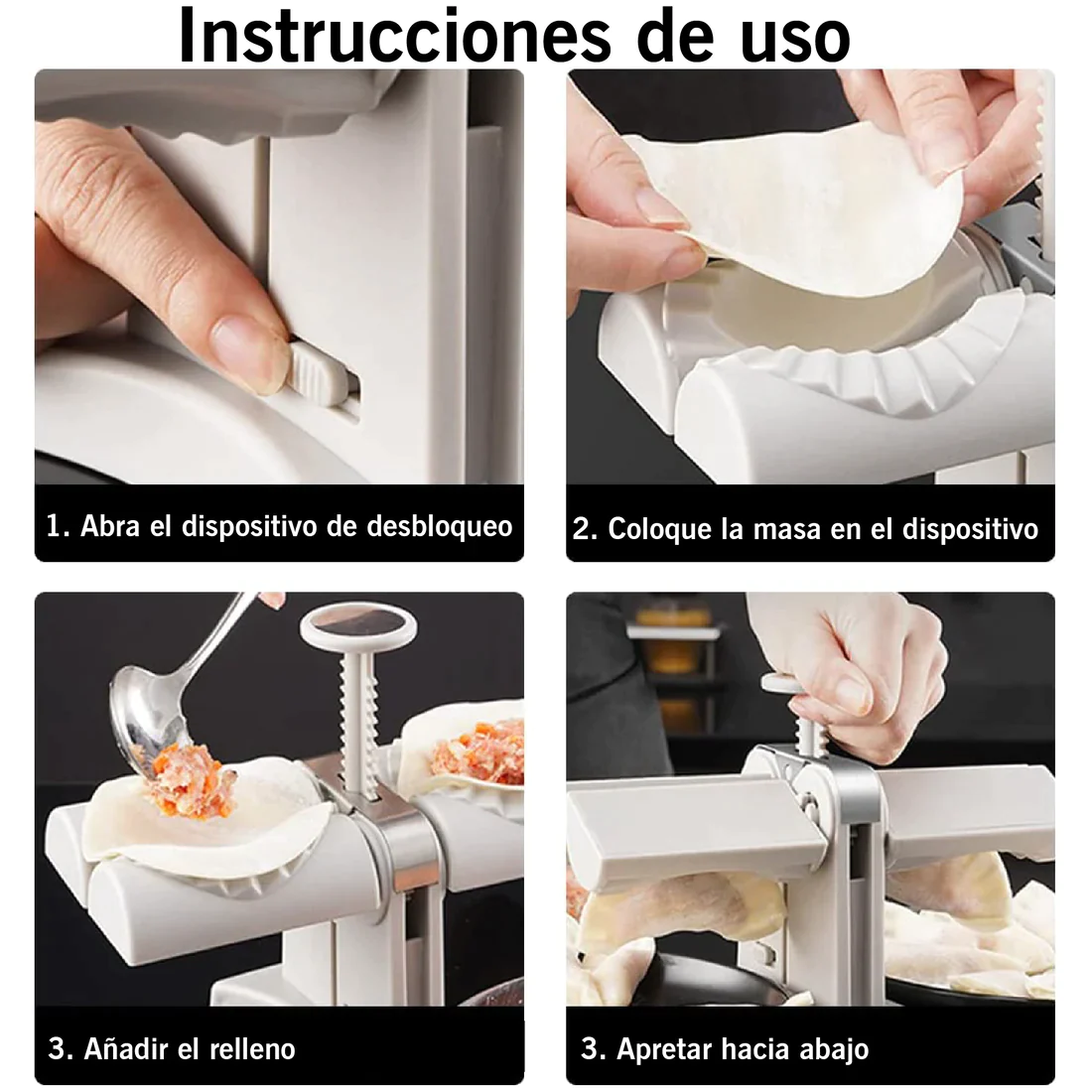 Instrucciones de uso

1. Abra el dispositivo de desbloqueo

2. Coloque la masa en el dispositivo

3. Añadir el relleno

3. Apretar hacia abajo