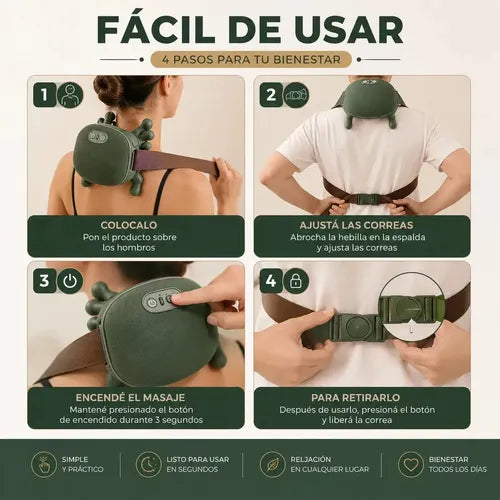 FÁCIL DE USAR

4 PASOS PARA TU BIENESTAR

1

COLOCALO
Pon el producto sobre los hombros

2

AJUSTÁ LAS CORREAS
Abrocha la hebilla en la espalda y ajusta las correas

3

ENCENDÉ EL MASAJE
Mantené presionado el botón de encendido durante 3 segundos

4

PARA RETIRARLO
Después de usarlo, presioná el botón y liberá la correa

SIMPLE Y PRÁCTICO

LISTO PARA USAR EN SEGUNDOS

RELJACIÓN EN CUALQUIER LUGAR

BIENESTAR TODOS LOS DÍAS