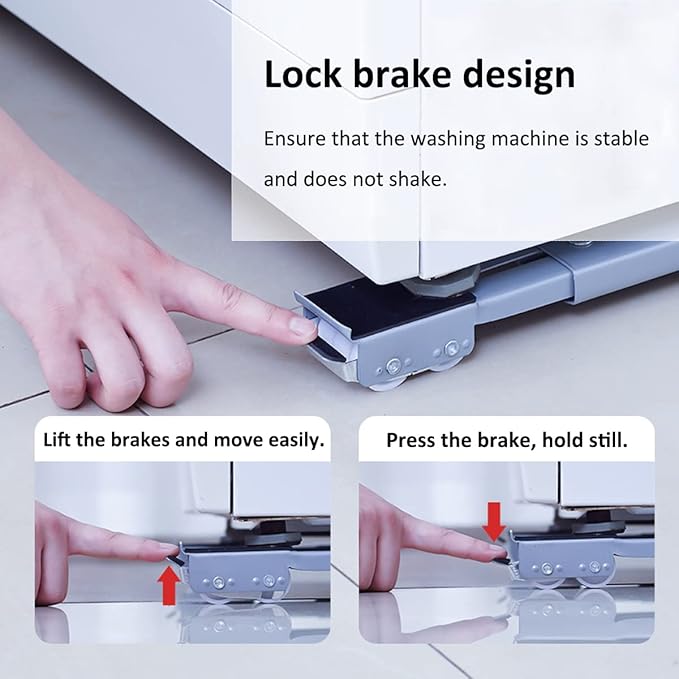 Lock brake design

Ensure that the washing machine is stable and does not shake.

Lift the brakes and move easily.

Press the brake, hold still.